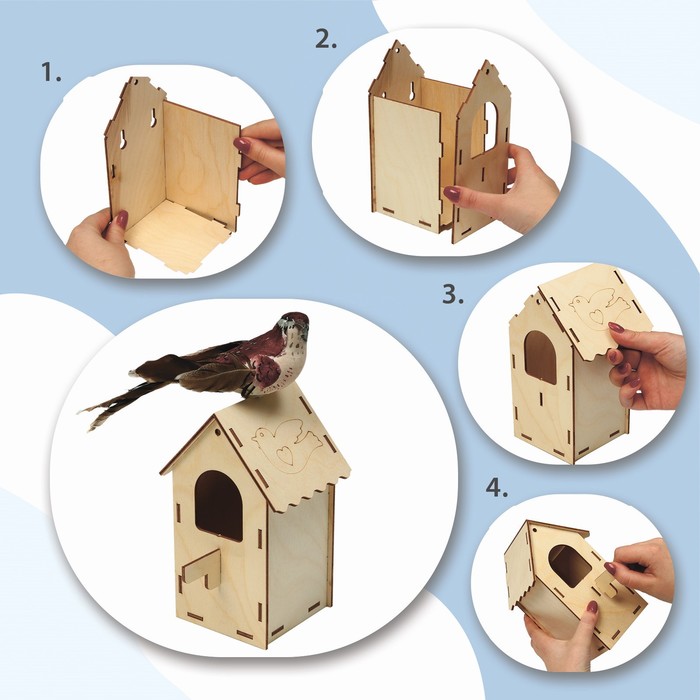 1.

2.

3.

4.